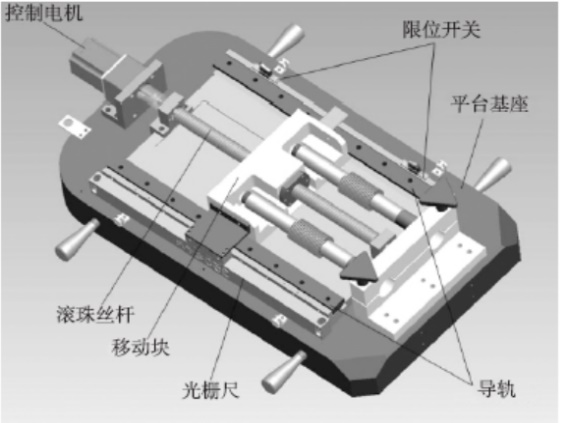 控制电机

限位开关

平台基座

滚珠丝杆

移动块

光栅尺

导轨