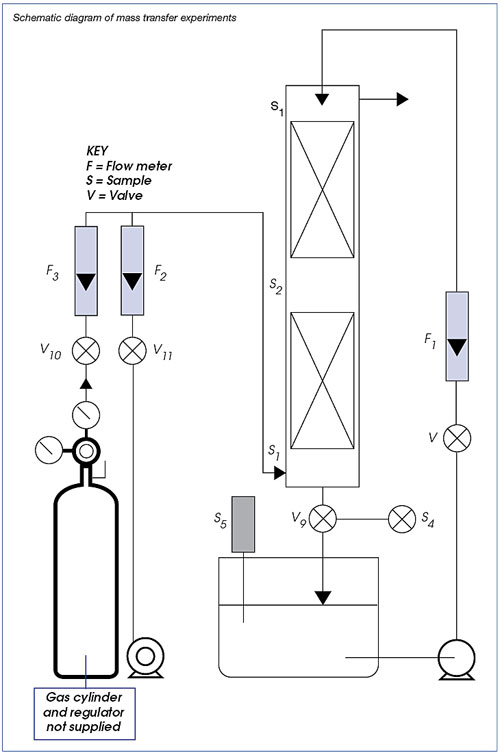 Schematic diagram of mass transfer experiments

KEY
F = Flow meter
S = Sample
V = Valve

$S_1$

$F_3$

$F_2$

$S_2$

$F_1$

$V_{10}$

$V_{11}$

$V$

$S_1$

$S_5$

$V_9$

$S_4$

Gas cylinder and regulator not supplied